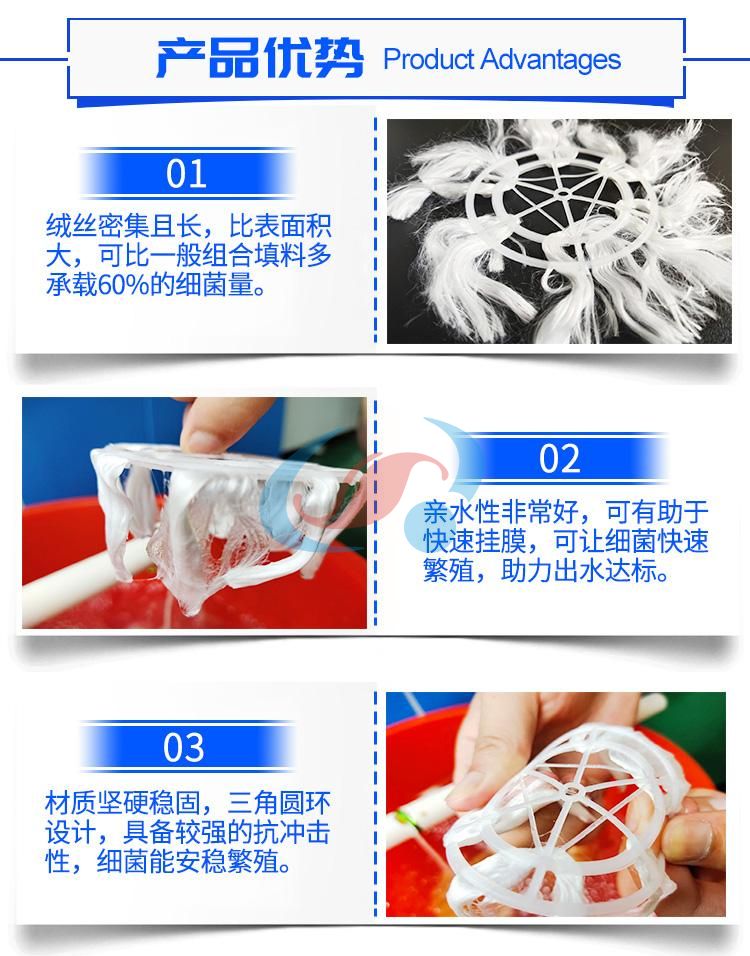 产品优势 Product Advantages

01

绒丝密集且长，比表面积大，可比一般组合填料多承载60%的细菌量。

02

亲水性非常好，可有助于快速挂膜，可让细菌快速繁殖，助力出水达标。

03

材质坚硬稳固，三角圆环设计，具备较强的抗冲击性，细菌能安稳繁殖。